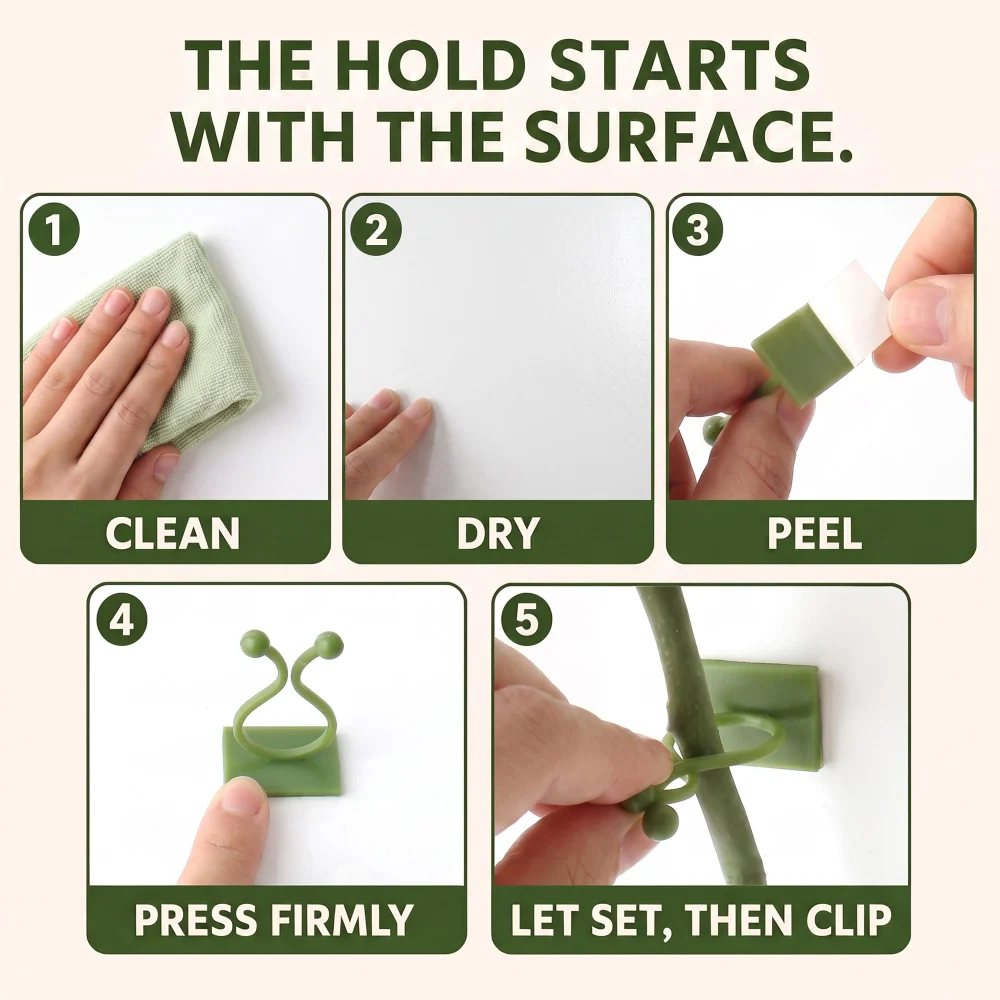 THE HOLD STARTS WITH THE SURFACE.

1

CLEAN

2

DRY

3

PEEL

4

PRESS FIRMLY

5

LET SET, THEN CLIP